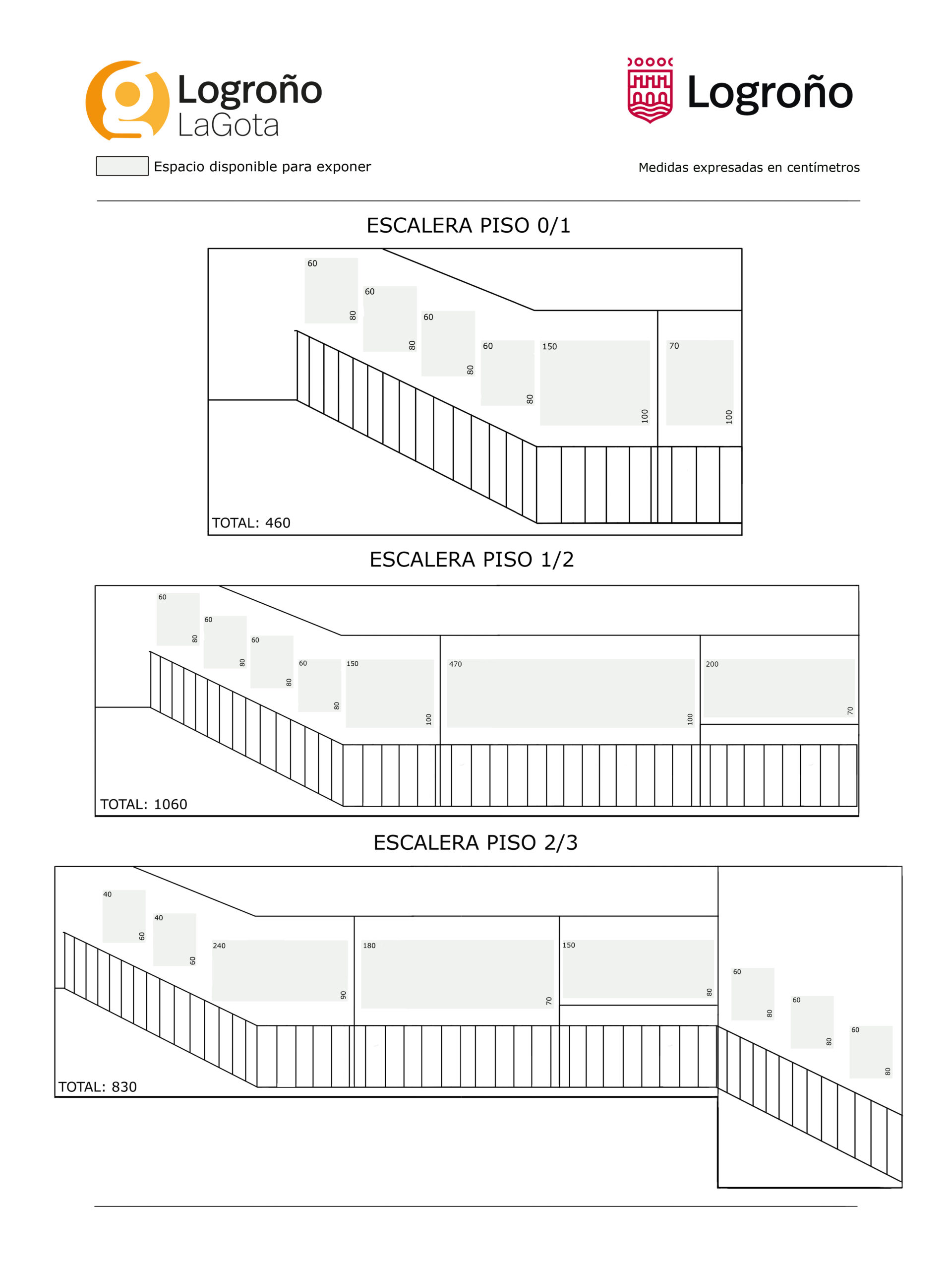 Logroño LaGota

Logroño

Espacio disponible para exponer

Medidas expresadas en centímetros

ESCALERA PISO 0/1

60
80
60
80
60
80
60
80
150
100
70
100

TOTAL: 460

ESCALERA PISO 1/2

60
80
60
80
60
80
60
80
150
100
470
100
200
70

TOTAL: 1060

ESCALERA PISO 2/3

40
60
40
60
240
90
180
70
150
80
60
80
60
80
60
80

TOTAL: 830